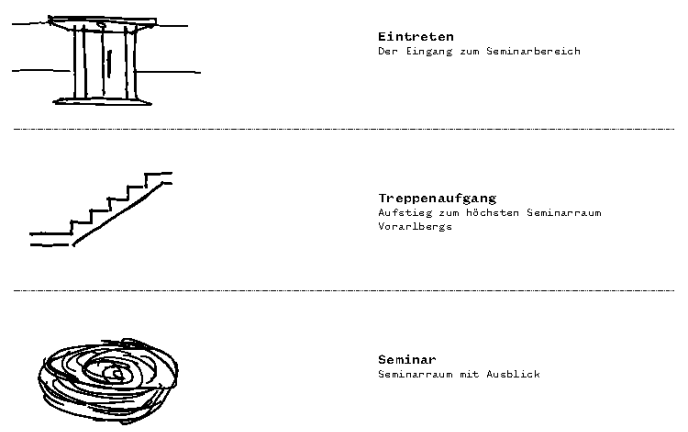 Eintreten
Der Eingang zum Seminarbereich

Treppenaufgang
Aufstieg zum höchsten Seminarraum Vorarlbergs

Seminar
Seminarraum mit Ausblick